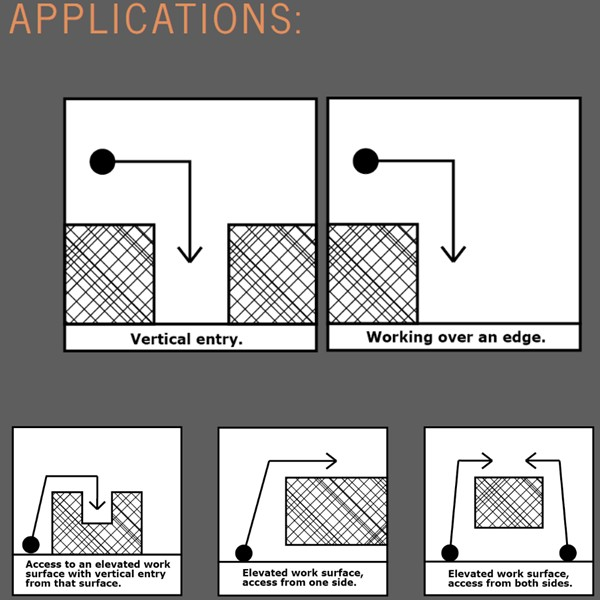 APPLICATIONS:

Vertical entry.

Working over an edge.

Access to an elevated work surface with vertical entry from that surface.

Elevated work surface, access from one side.

Elevated work surface, access from both sides.